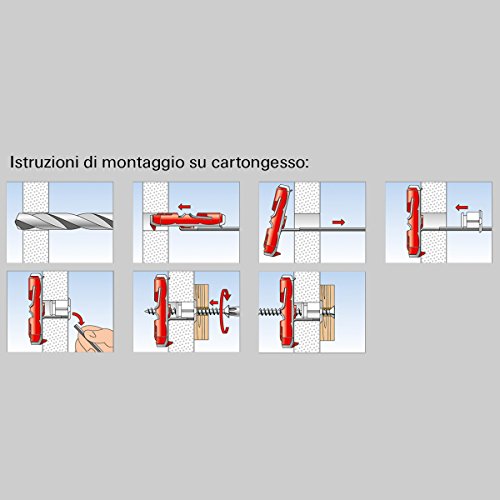 Istruzioni di montaggio su cartongesso: