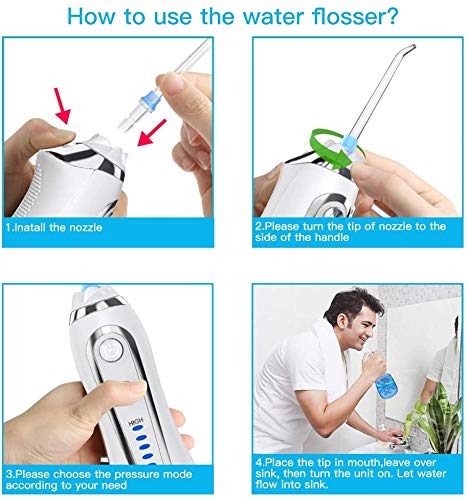 How to use the water flosser?

1.Inatall the nozzle

2.Please turn the tip of nozzle to the side of the handle

HIGH

3.Please choose the pressure mode according to your need

4.Place the tip in mouth,leave over sink, then turn the unit on. Let water flow into sink.