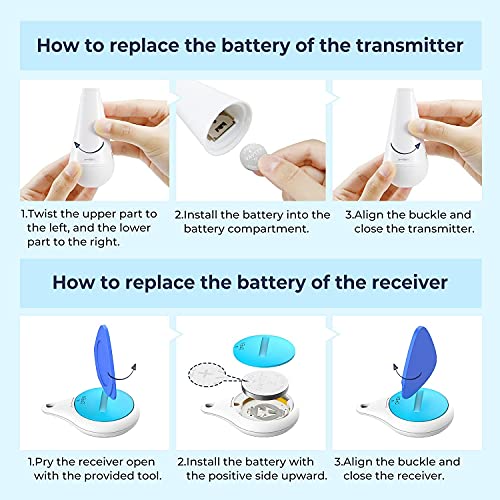 How to replace the battery of the transmitter

1.Twist the upper part to the left, and the lower part to the right.

2.Install the battery into the battery compartment.

3.Align the buckle and close the transmitter.

How to replace the battery of the receiver

1.Pry the receiver open with the provided tool.

2.Install the battery with the positive side upward.

3.Align the buckle and close the receiver.