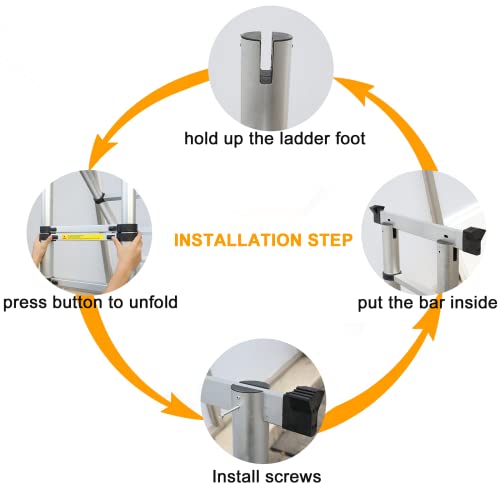 hold up the ladder foot

INSTALLATION STEP

press button to unfold

put the bar inside

Install screws