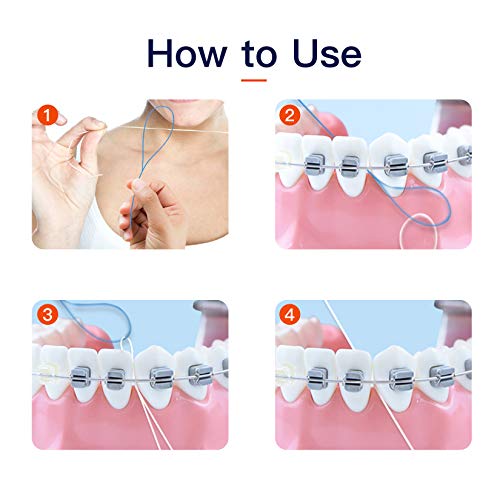 How to Use

1

2

3

4