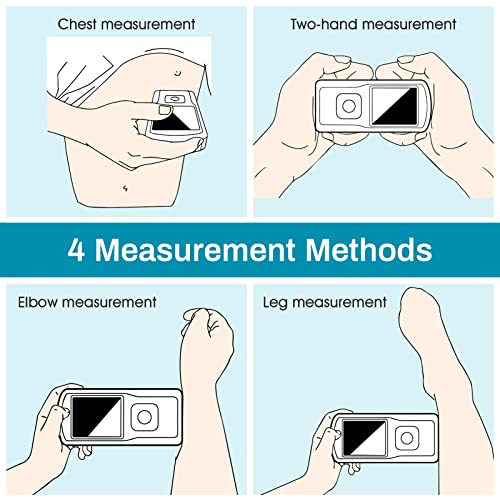 Chest measurement

Two-hand measurement

4 Measurement Methods

Elbow measurement

Leg measurement