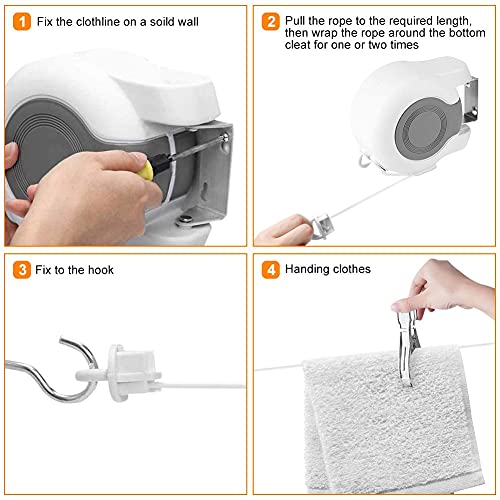 1 Fix the clothline on a soild wall

2 Pull the rope to the required length, then wrap the rope around the bottom cleat for one or two times

3 Fix to the hook

4 Handing clothes