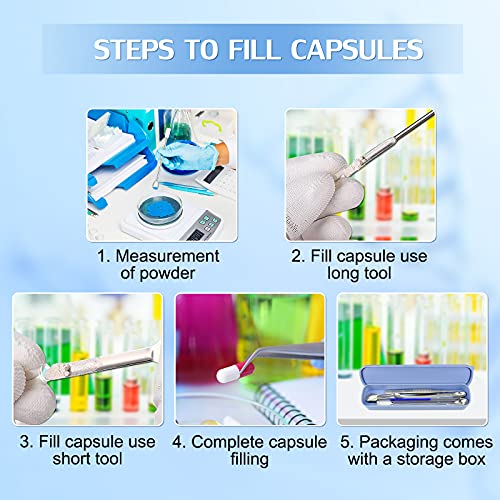 STEPS TO FILL CAPSULES

1. Measurement of powder

2. Fill capsule use long tool

3. Fill capsule use short tool

4. Complete capsule filling

5. Packaging comes with a storage box