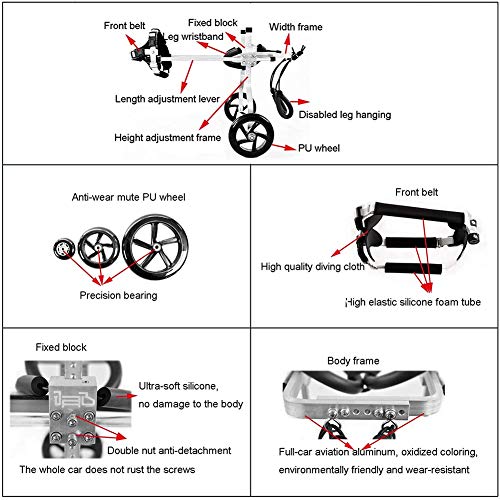 Front belt
Fixed block
Leg wristband
Width frame
Length adjustment lever
Disabled leg hanging
Height adjustment frame
PU wheel

Anti-wear mute PU wheel
Precision bearing

Front belt
High quality diving cloth
High elastic silicone foam tube

Fixed block
Ultra-soft silicone, no damage to the body
Double nut anti-detachment
The whole car does not rust the screws

Body frame
Full-car aviation aluminum, oxidized coloring, environmentally friendly and wear-resistant