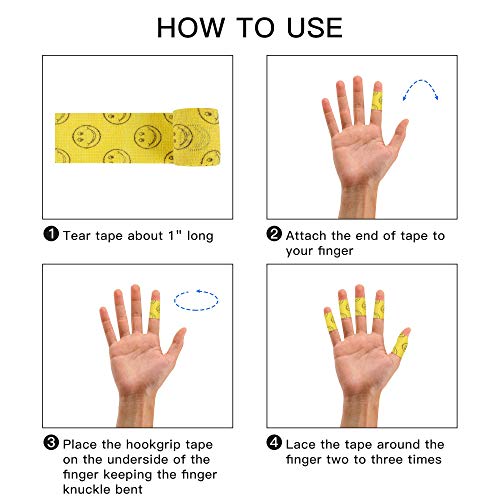 HOW TO USE

❶ Tear tape about 1" long

❷ Attach the end of tape to your finger

❸ Place the hookgrip tape on the underside of the finger keeping the finger knuckle bent

❹ Lace the tape around the finger two to three times