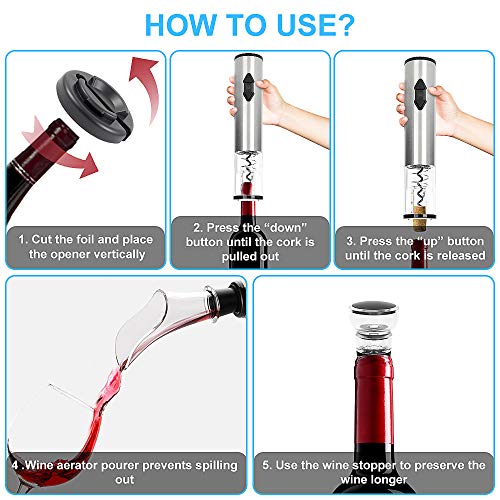 HOW TO USE?

1. Cut the foil and place the opener vertically

2. Press the “down” button until the cork is pulled out

3. Press the “up” button until the cork is released

4 .Wine aerator pourer prevents spilling out

5. Use the wine stopper to preserve the wine longer