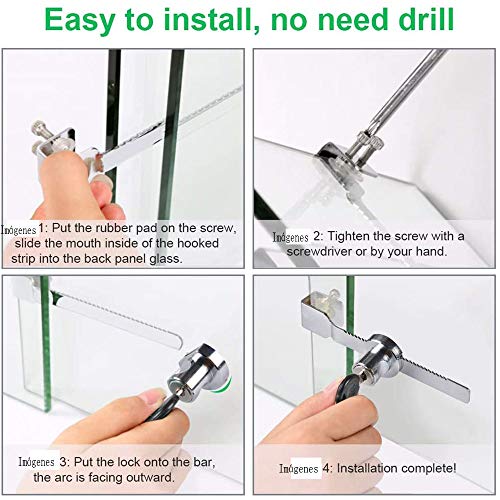 Easy to install, no need drill

Imágenes 1: Put the rubber pad on the screw, slide the mouth inside of the hooked strip into the back panel glass.

Imágenes 2: Tighten the screw with a screwdriver or by your hand.

Imágenes 3: Put the lock onto the bar, the arc is facing outward.

Imágenes 4: Installation complete!