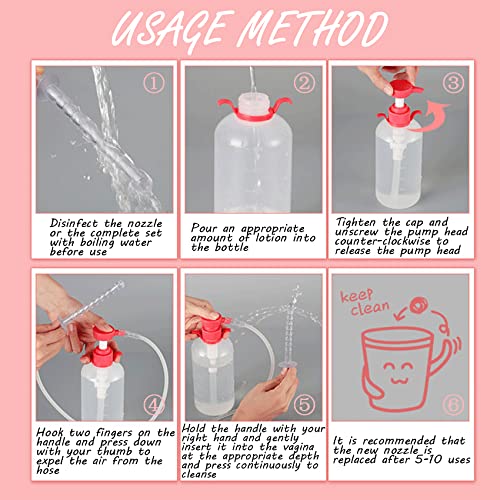 USAGE METHOD

①
Disinfect the nozzle or the complete set with boiling water before use

②
Pour an appropriate amount of lotion into the bottle

③
Tighten the cap and unscrew the pump head counter-clockwise to release the pump head

④
Hook two fingers on the handle and press down with your thumb to expel the air from the hose

⑤
Hold the handle with your right hand and gently insert it into the vagina at the appropriate depth and press continuously to cleanse

keep clean
⑥
It is recommended that the new nozzle is replaced after 5-10 uses