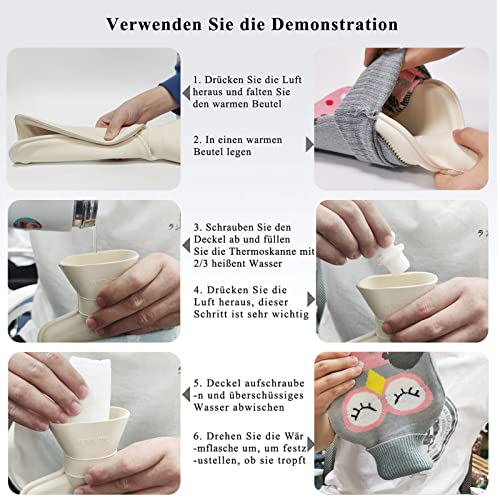 Verwenden Sie die Demonstration

1. Drücken Sie die Luft heraus und falten Sie den warmen Beutel

2. In einen warmen Beutel legen

3. Schrauben Sie den Deckel ab und füllen Sie die Thermoskanne mit 2/3 heißent Wasser

4. Drücken Sie die Luft heraus, dieser Schritt ist sehr wichtig

5. Deckel aufschraube -n und überschüssiges Wasser abwischen

6. Drehen Sie die Wär -mflasche um, um festz -ustellen, ob sie tropft