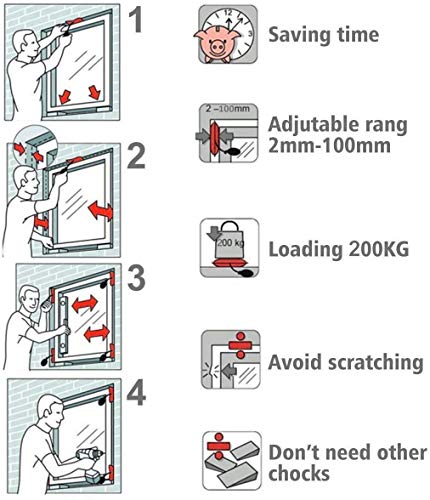 1

2

3

4

12
3

Saving time

2 –100mm

Adjutable rang 2mm-100mm

200 kg

Loading 200KG

Avoid scratching

Don't need other chocks