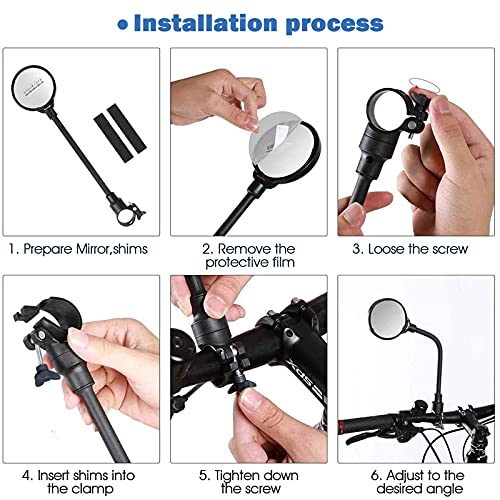 • Installation process

1. Prepare Mirror,shims

2. Remove the protective film

3. Loose the screw

4. Insert shims into the clamp

5. Tighten down the screw

6. Adjust to the desired angle