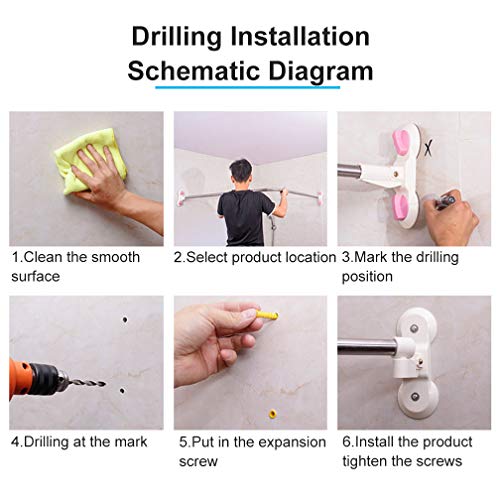 Drilling Installation Schematic Diagram

1.Clean the smooth surface

2.Select product location

3.Mark the drilling position

4.Drilling at the mark

5.Put in the expansion screw

6.Install the product tighten the screws