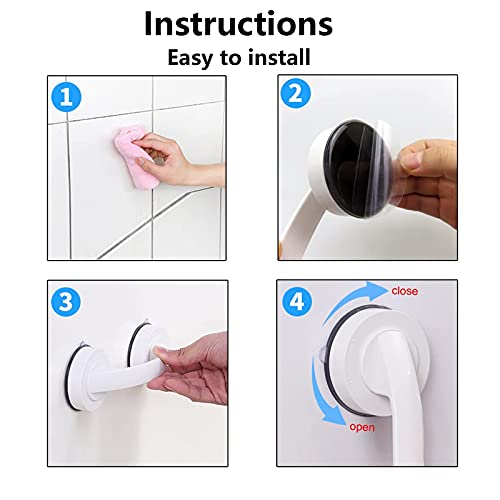 Instructions
Easy to install

1

2

3

4
close
open