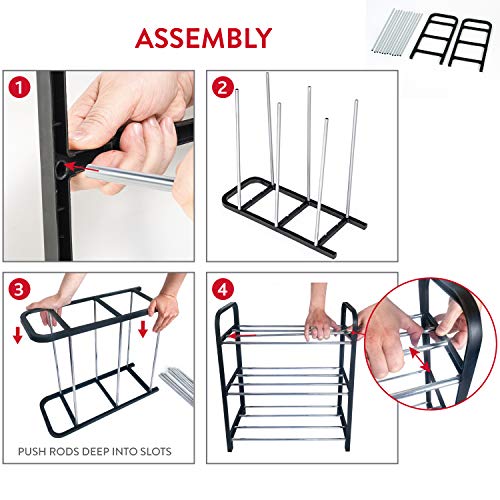 ASSEMBLY

1

2

3

PUSH RODS DEEP INTO SLOTS

4