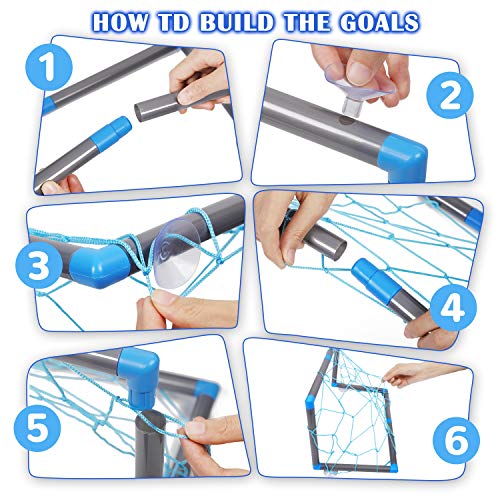 HOW TD BUILD THE GOALS

1

2

3

4

5

6