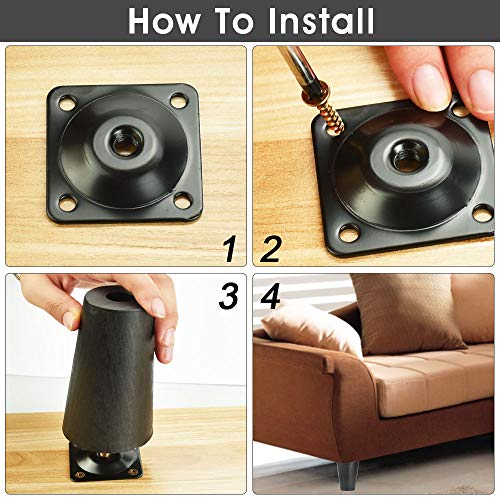 How To Install

1

2

3

4