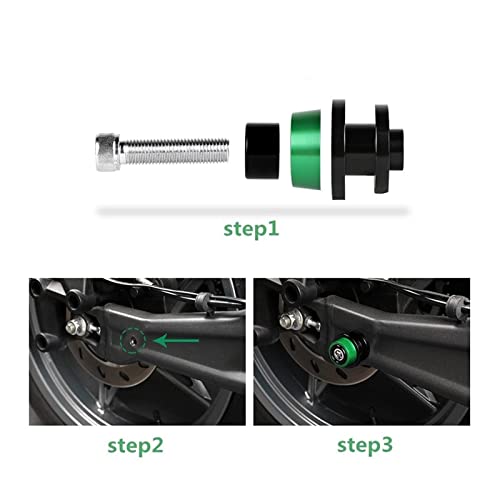 step1

step2

step3