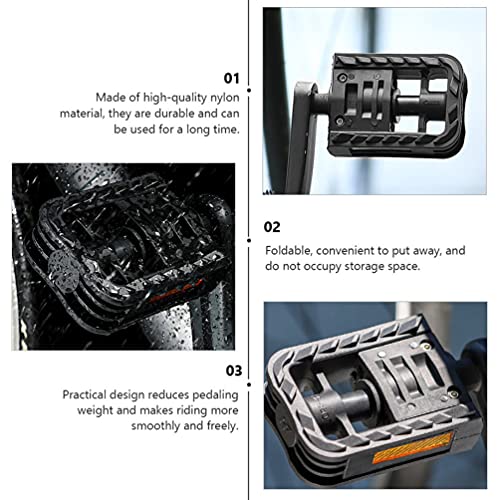 01
Made of high-quality nylon material, they are durable and can be used for a long time.

02
Foldable, convenient to put away, and do not occupy storage space.

03
Practical design reduces pedaling weight and makes riding more smoothly and freely.