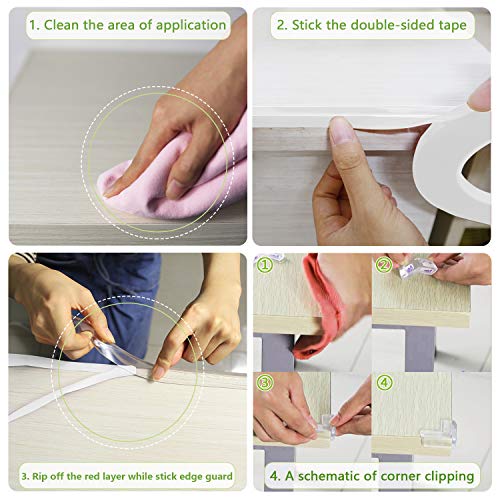 1. Clean the area of application

2. Stick the double-sided tape

3. Rip off the red layer while stick edge guard

① ② ③ ④

4. A schematic of corner clipping