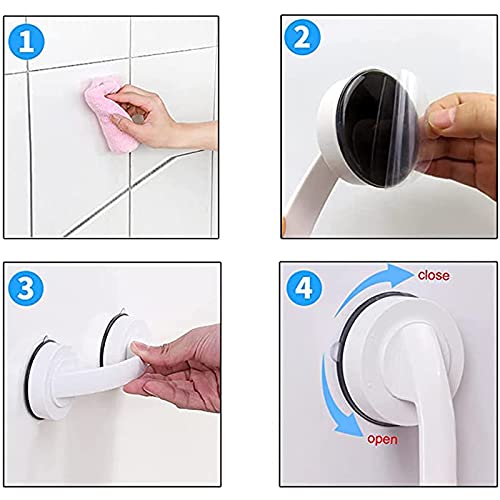 1

2

3

4

close

open