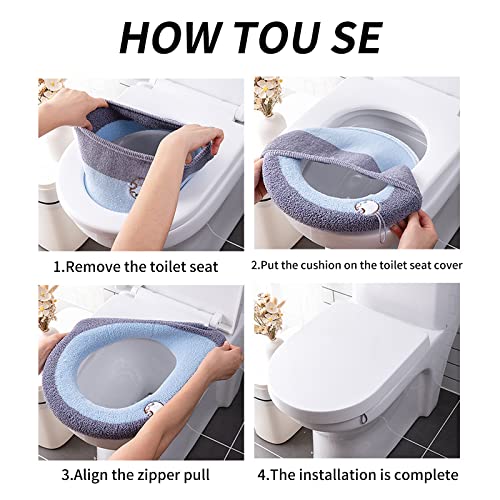 HOW TOU SE

1.Remove the toilet seat

2.Put the cushion on the toilet seat cover

3.Align the zipper pull

4.The installation is complete