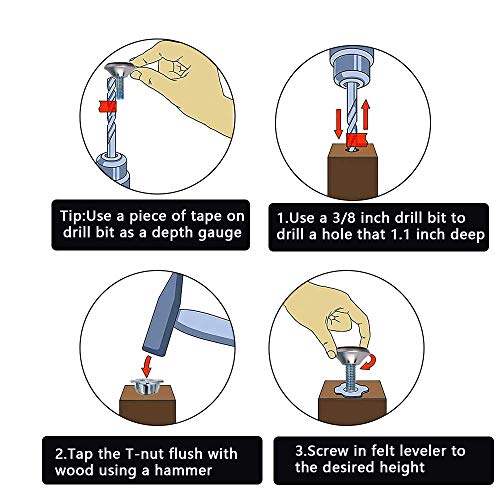 Tip:Use a piece of tape on drill bit as a depth gauge

1.Use a 3/8 inch drill bit to drill a hole that 1.1 inch deep

2.Tap the T-nut flush with wood using a hammer

3.Screw in felt leveler to the desired height