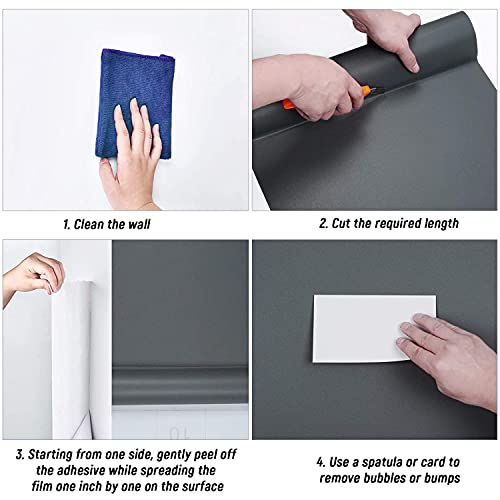 1. Clean the wall

2. Cut the required length

3. Starting from one side, gently peel off the adhesive while spreading the film one inch by one on the surface

4. Use a spatula or card to remove bubbles or bumps