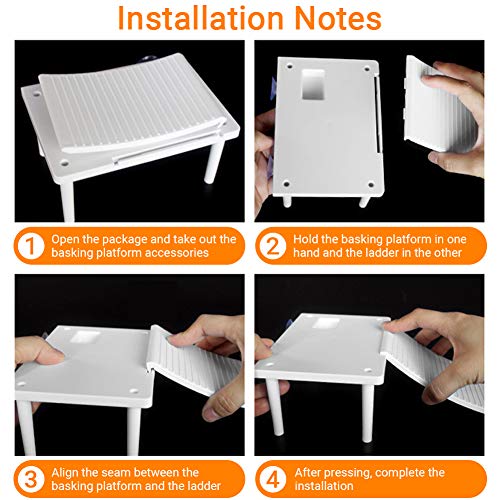 Installation Notes

1 Open the package and take out the basking platform accessories

2 Hold the basking platform in one hand and the ladder in the other

3 Align the seam between the basking platform and the ladder

4 After pressing, complete the installation