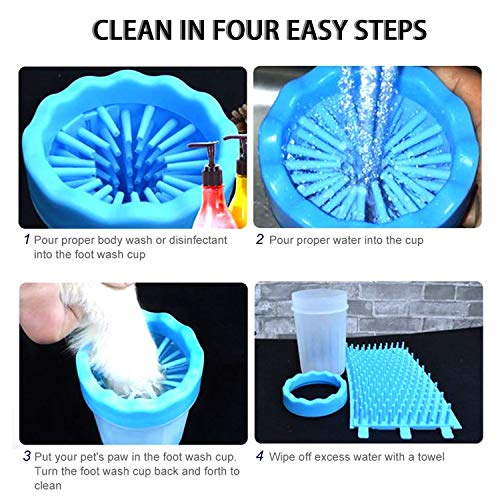 CLEAN IN FOUR EASY STEPS

1 Pour proper body wash or disinfectant into the foot wash cup

2 Pour proper water into the cup

3 Put your pet's paw in the foot wash cup. Turn the foot wash cup back and forth to clean

4 Wipe off excess water with a towel