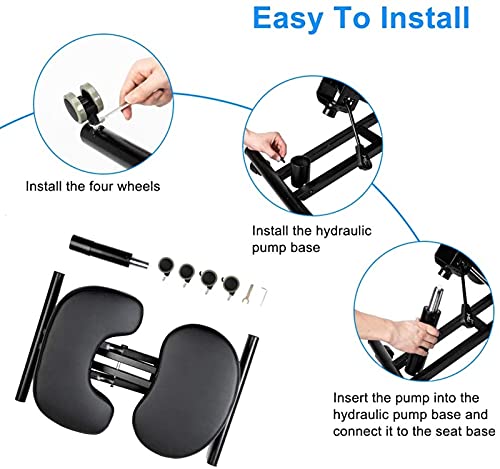 Easy To Install

Install the four wheels

Install the hydraulic pump base

Insert the pump into the hydraulic pump base and connect it to the seat base