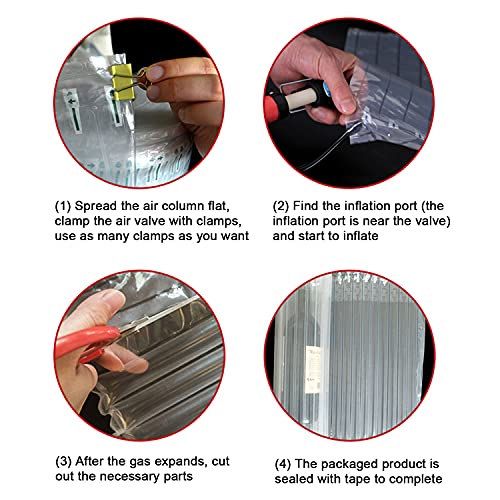 (1) Spread the air column flat, clamp the air valve with clamps, use as many clamps as you want

(2) Find the inflation port (the inflation port is near the valve) and start to inflate

(3) After the gas expands, cut out the necessary parts

(4) The packaged product is sealed with tape to complete