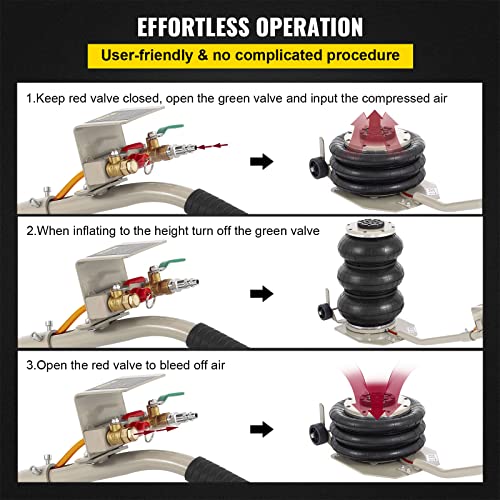 EFFORTLESS OPERATION

User-friendly & no complicated procedure

1.Keep red valve closed, open the green valve and input the compressed air

2.When inflating to the height turn off the green valve

3.Open the red valve to bleed off air