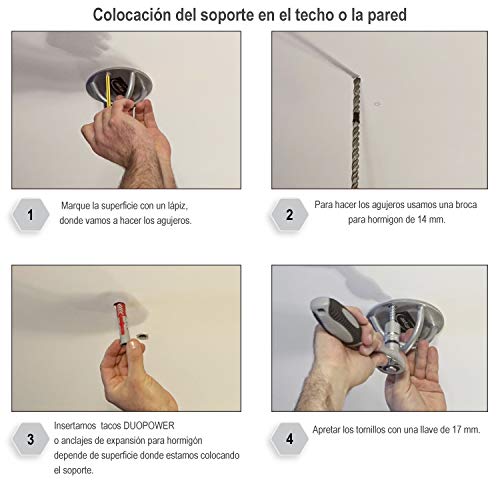 Colocación del soporte en el techo o la pared

1

Marque la superficie con un lápiz, donde vamos a hacer los agujeros.

2

Para hacer los agujeros usamos una broca para hormigon de 14 mm.

3

Insertamos tacos DUOPOWER o anclajes de expansión para hormigón depende de superficie donde estamos colocando el soporte.

4

Apretar los tornillos con una llave de 17 mm.