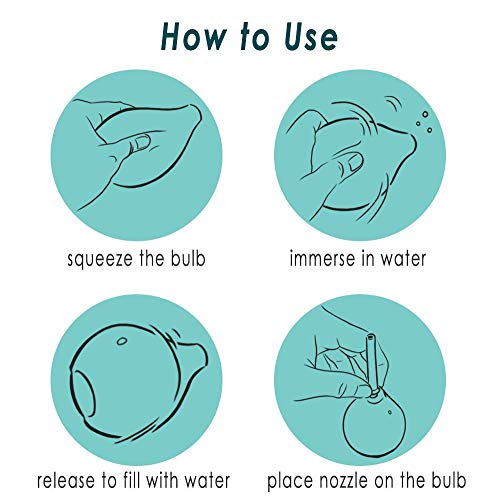 How to Use

squeeze the bulb

immerse in water

release to fill with water

place nozzle on the bulb