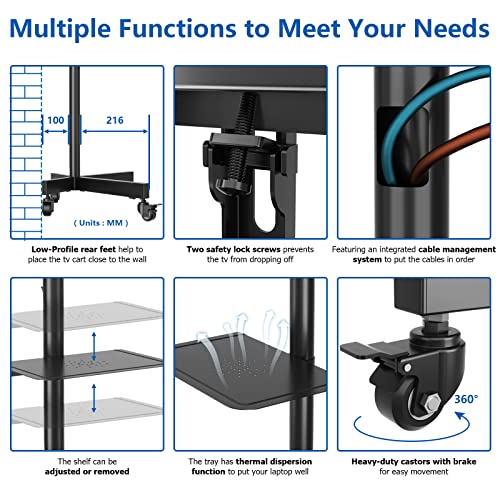 Multiple Functions to Meet Your Needs

100

216

( Units : MM )

Low-Profile rear feet help to place the tv cart close to the wall

Two safety lock screws prevents the tv from dropping off

Featuring an integrated cable management system to put the cables in order

The shelf can be adjusted or removed

The tray has thermal dispersion function to put your laptop well

360°

Heavy-duty castors with brake for easy movement