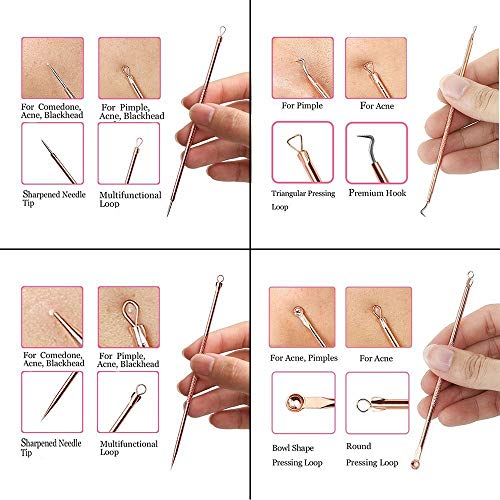 For Comedone, Acne, Blackhead

For Pimple, Acne, Blackhead

Sharpened Needle Tip

Multifunctional Loop

For Pimple

For Acne

Triangular Pressing Loop

Premium Hook

For Comedone, Acne, Blackhead

For Pimple, Acne, Blackhead

Sharpened Needle Tip

Multifunctional Loop

For Acne, Pimples

For Acne

Bowl Shape Pressing Loop

Round Pressing Loop