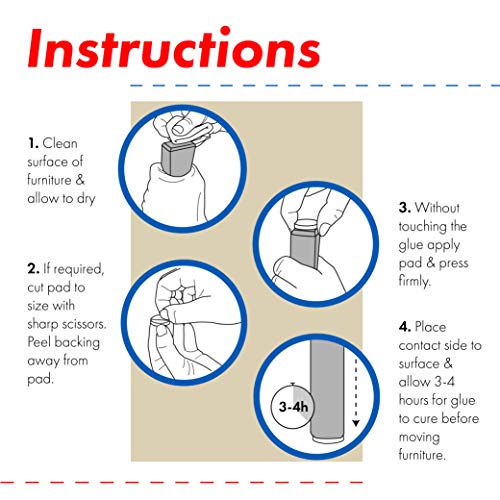 Instructions

1. Clean surface of furniture & allow to dry

2. If required, cut pad to size with sharp scissors. Peel backing away from pad.

3. Without touching the glue apply pad & press firmly.

4. Place contact side to surface & allow 3-4 hours for glue to cure before moving furniture.

3-4h