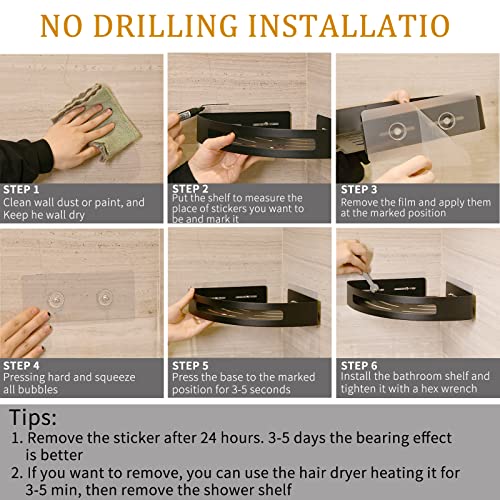 NO DRILLING INSTALLATIO

STEP 1
Clean wall dust or paint, and Keep he wall dry

STEP 2
Put the shelf to measure the place of stickers you want to be and mark it

STEP 3
Remove the film and apply them at the marked position

STEP 4
Pressing hard and squeeze all bubbles

STEP 5
Press the base to the marked position for 3-5 seconds

STEP 6
Install the bathroom shelf and tighten it with a hex wrench

Tips:
1. Remove the sticker after 24 hours. 3-5 days the bearing effect is better
2. If you want to remove, you can use the hair dryer heating it for 3-5 min, then remove the shower shelf