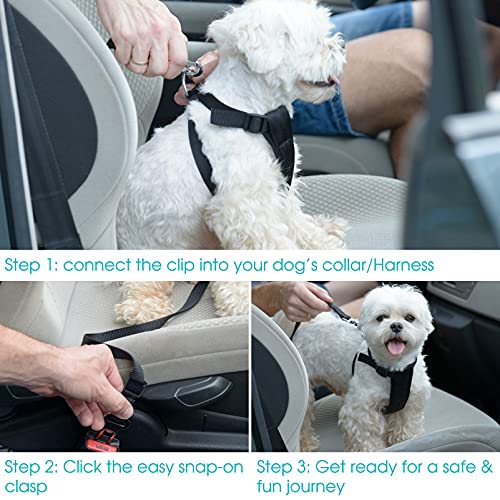 Step 1: connect the clip into your dog's collar/Harness

Step 2: Click the easy snap-on clasp

Step 3: Get ready for a safe & fun journey