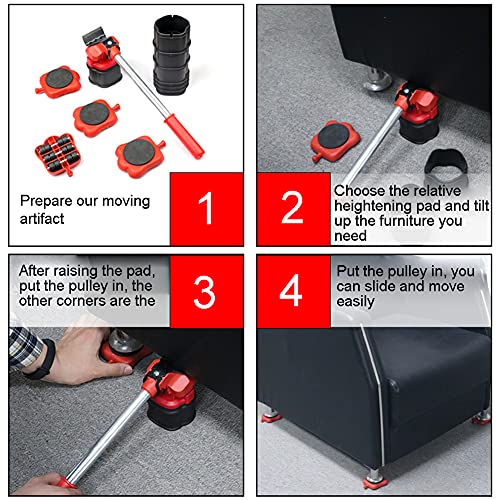 Prepare our moving artifact

1

2

Choose the relative heightening pad and tilt up the furniture you need

After raising the pad, put the pulley in, the other corners are the

3

4

Put the pulley in, you can slide and move easily