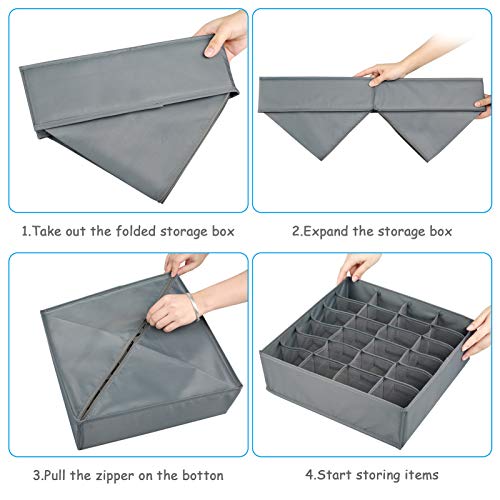 1.Take out the folded storage box

2.Expand the storage box

3.Pull the zipper on the botton

4.Start storing items