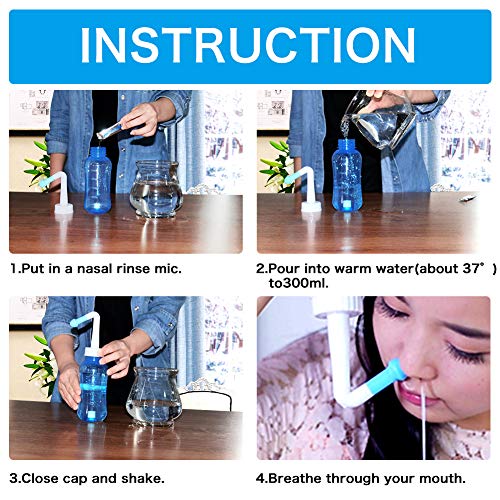 INSTRUCTION

1.Put in a nasal rinse mic.

2.Pour into warm water(about 37°) to300ml.

3.Close cap and shake.

4.Breathe through your mouth.