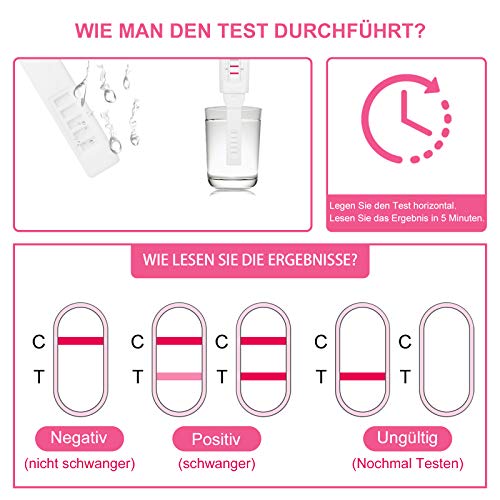 WIE MAN DEN TEST DURCHFÜHRT?

Legen Sie den Test horizontal.
Lesen Sie das Ergebnis in 5 Minuten.

WIE LESEN SIE DIE ERGEBNISSE?

C
T

C
T

C
T

C
T

C
T

Negativ
(nicht schwanger)

Positiv
(schwanger)

Ungültig
(Nochmal Testen)