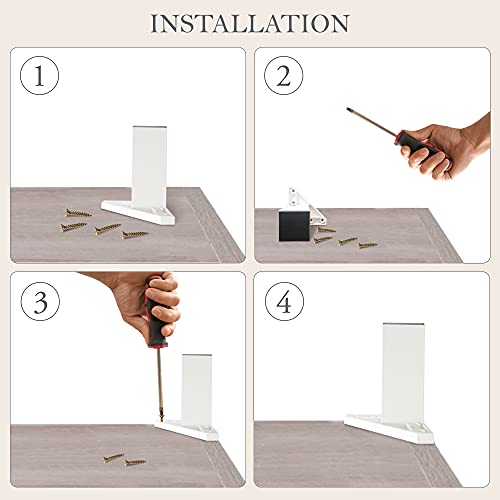 INSTALLATION

1

2

3

4