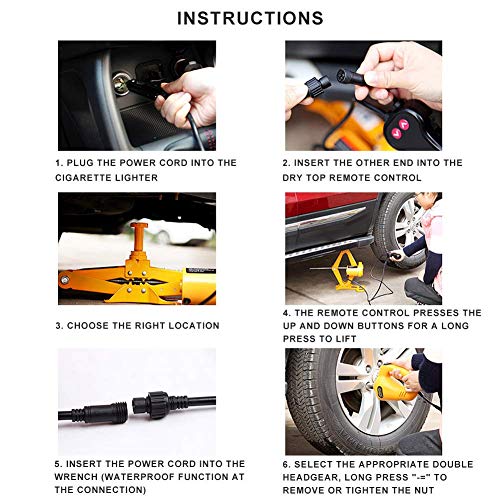 INSTRUCTIONS

1. PLUG THE POWER CORD INTO THE CIGARETTE LIGHTER

2. INSERT THE OTHER END INTO THE DRY TOP REMOTE CONTROL

3. CHOOSE THE RIGHT LOCATION

4. THE REMOTE CONTROL PRESSES THE UP AND DOWN BUTTONS FOR A LONG PRESS TO LIFT

5. INSERT THE POWER CORD INTO THE WRENCH (WATERPROOF FUNCTION AT THE CONNECTION)

6. SELECT THE APPROPRIATE DOUBLE HEADGEAR, LONG PRESS "-=" TO REMOVE OR TIGHTEN THE NUT