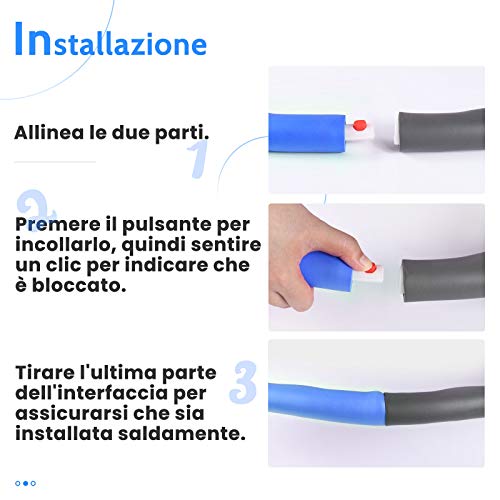 Installazione

Allinea le due parti.

1

2

Premere il pulsante per incollarlo, quindi sentire un clic per indicare che è bloccato.

3

Tirare l'ultima parte dell'interfaccia per assicurarsi che sia installata saldamente.