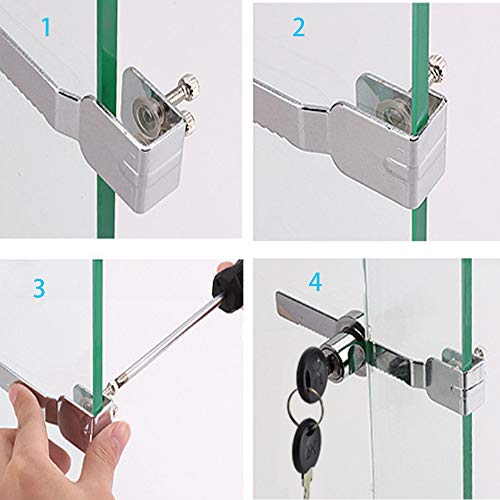 1

2

3

4