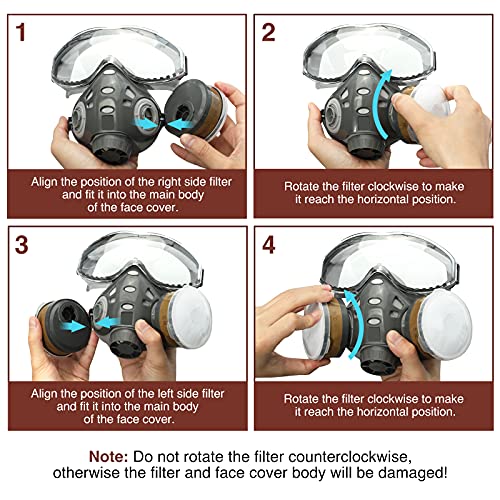 1

Align the position of the right side filter and fit it into the main body of the face cover.

2

Rotate the filter clockwise to make it reach the horizontal position.

3

Align the position of the left side filter and fit it into the main body of the face cover.

4

Rotate the filter clockwise to make it reach the horizontal position.

Note: Do not rotate the filter counterclockwise, otherwise the filter and face cover body will be damaged!