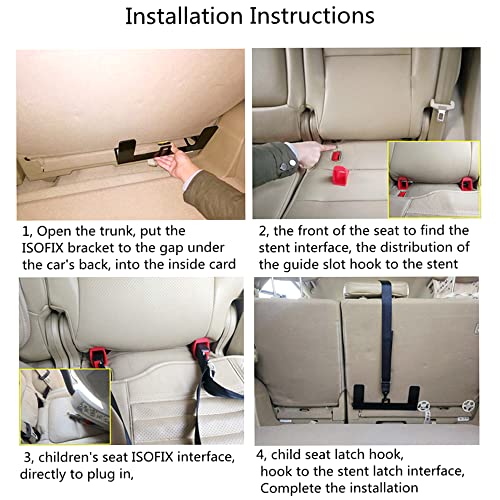 Installation Instructions

1, Open the trunk, put the ISOFIX bracket to the gap under the car's back, into the inside card

2, the front of the seat to find the stent interface, the distribution of the guide slot hook to the stent

3, children's seat ISOFIX interface, directly to plug in,

4, child seat latch hook, hook to the stent latch interface, Complete the installation